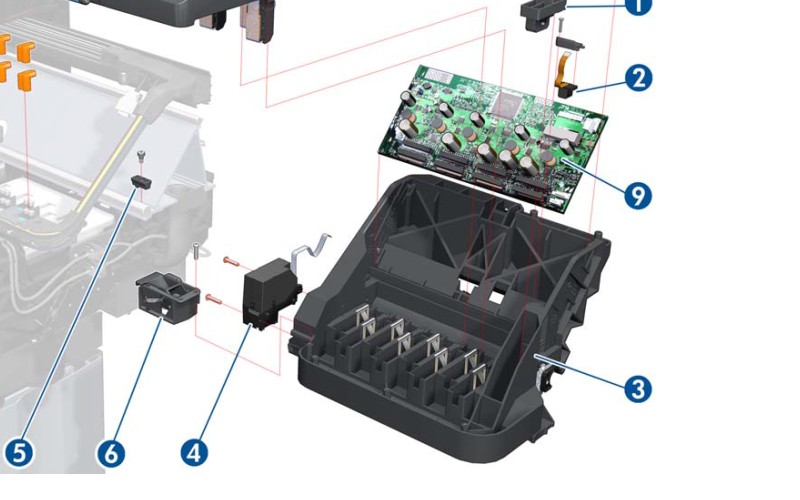 1
2
9
3
5
6
4