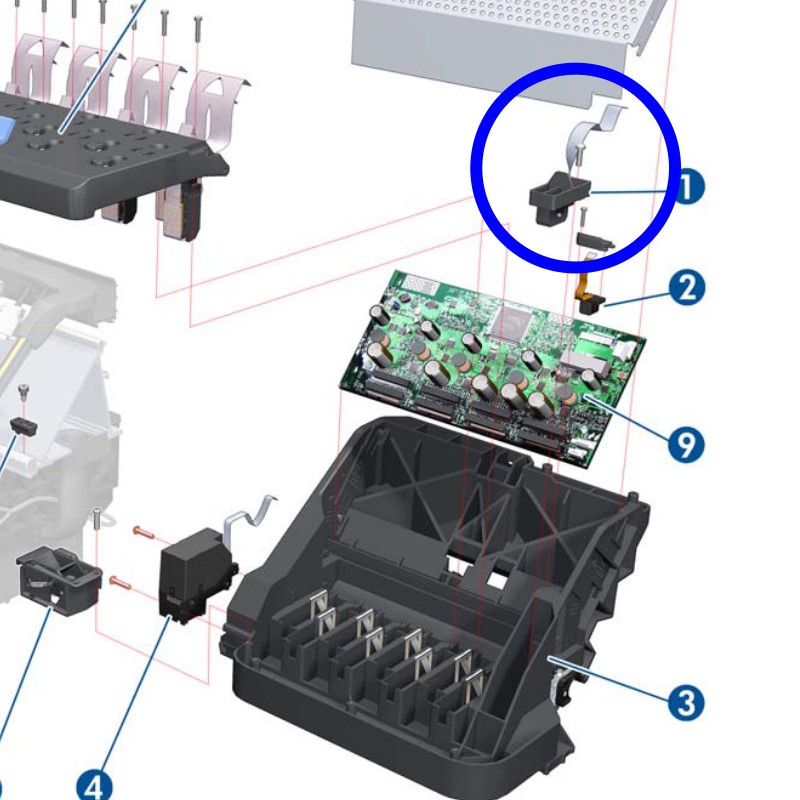 1
2
9
3
4